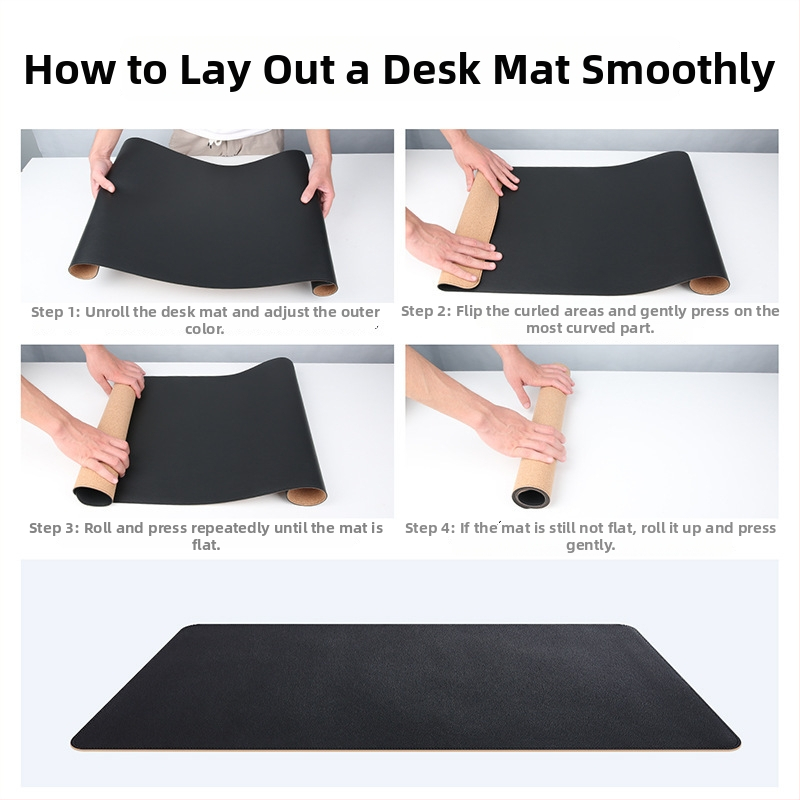 How to Lay Out a Desk Mat Smoothly

Step 1: Unroll the desk mat and adjust the outer color.

Step 2: Flip the curled areas and gently press on the most curved part.

Step 3: Roll and press repeatedly until the mat is flat.

Step 4: If the mat is still not flat, roll it up and press gently.