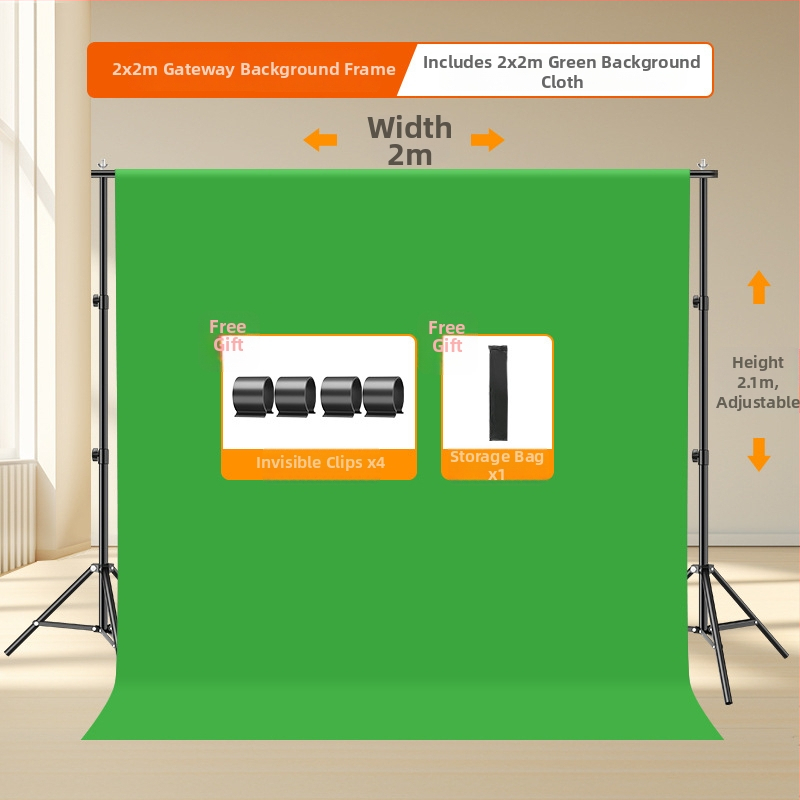 2x2m Gateway Background Frame

Includes 2x2m Green Background Cloth

Width 2m

Free Gift

Invisible Clips x4

Free Gift

Storage Bag x1

Height 2.1m, Adjustable