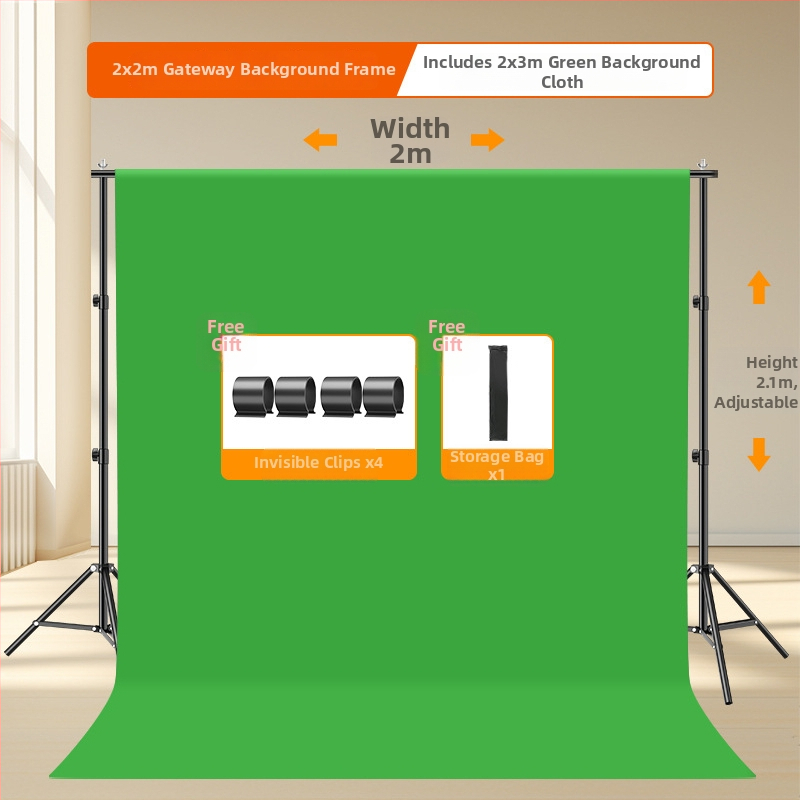 2x2m Gateway Background Frame

Includes 2x3m Green Background Cloth

Width 2m

Free Gift

Invisible Clips x4

Free Gift

Storage Bag x1

Height 2.1m, Adjustable