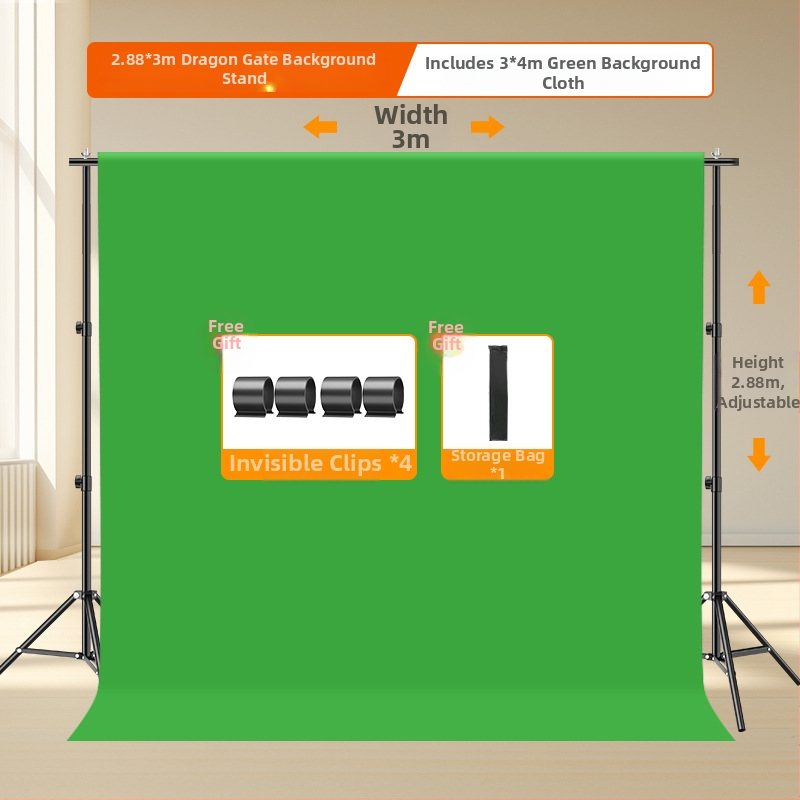 2.88*3m Dragon Gate Background Stand

Includes 3*4m Green Background Cloth

Width 3m

Free Gift

Invisible Clips *4

Free Gift

Storage Bag *1

Height 2.88m, Adjustable