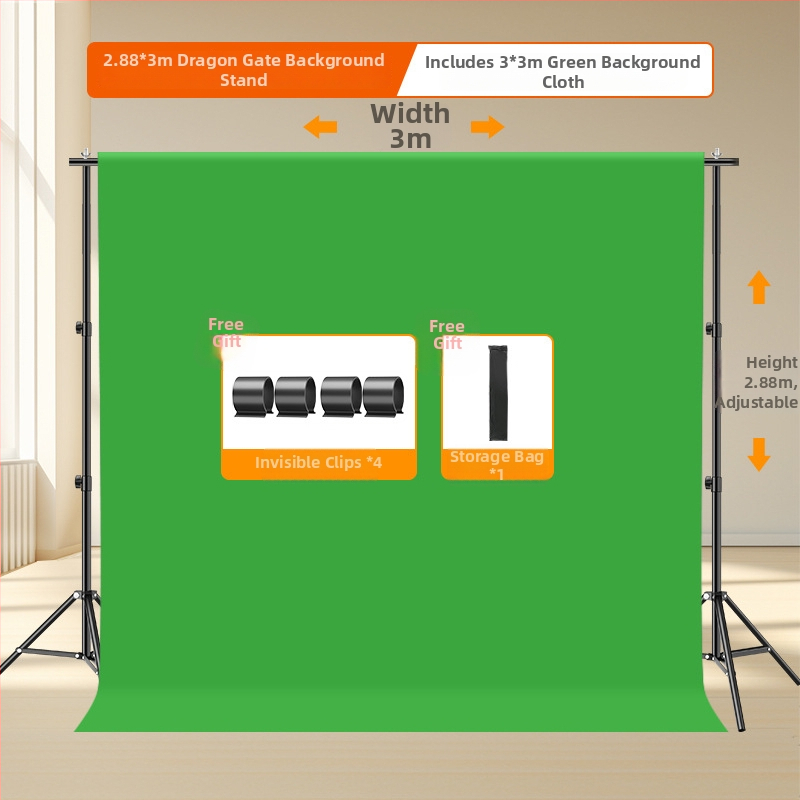 2.88*3m Dragon Gate Background Stand

Includes 3*3m Green Background Cloth

Width 3m

Free Gift

Invisible Clips *4

Free Gift

Storage Bag *1

Height 2.88m, Adjustable