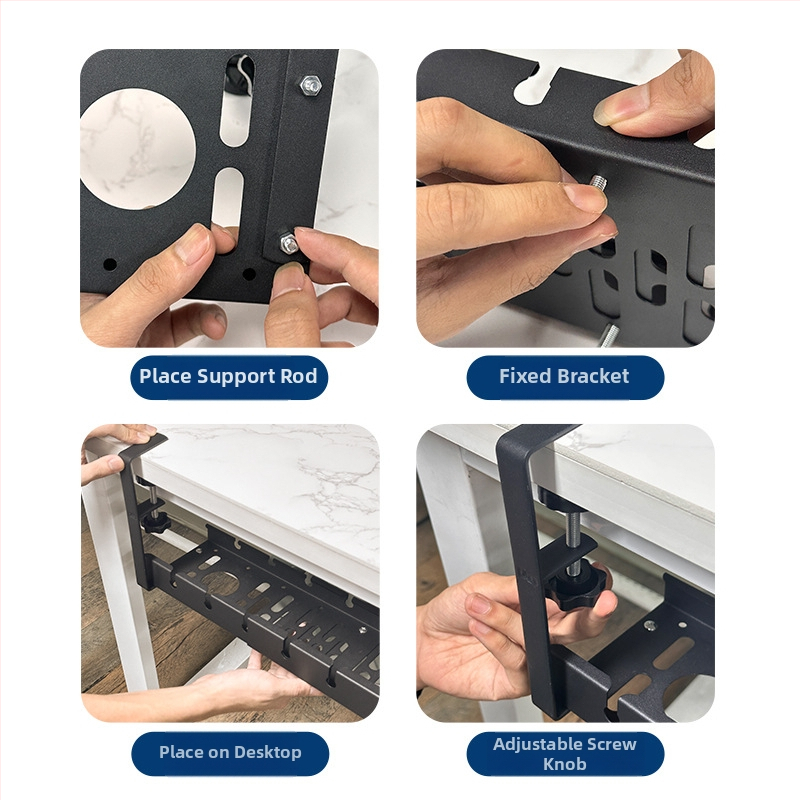 Place Support Rod

Fixed Bracket

Place on Desktop

Adjustable Screw Knob