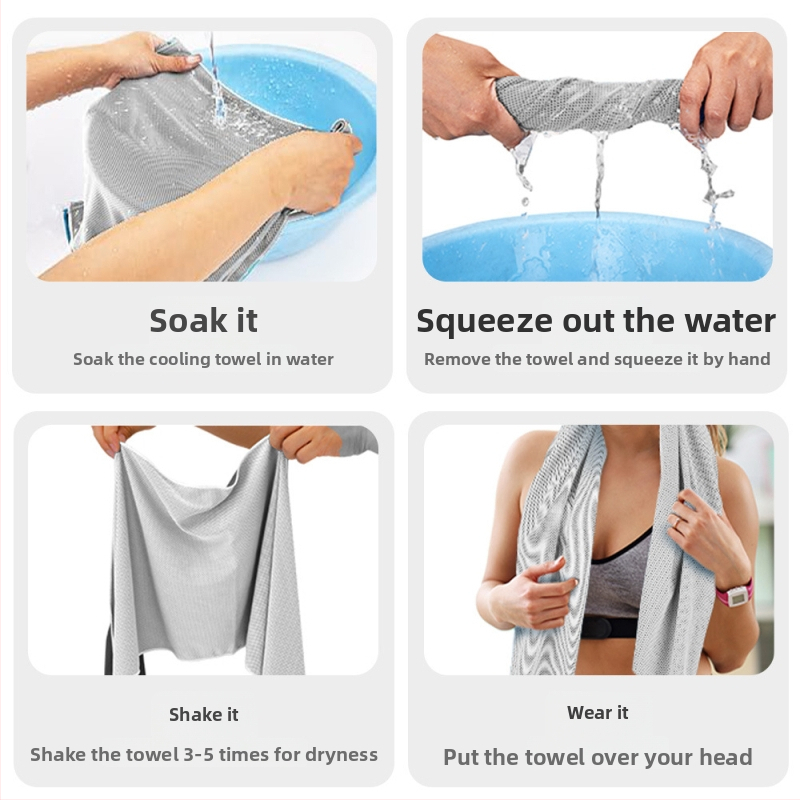 Soak it

Soak the cooling towel in water

Squeeze out the water

Remove the towel and squeeze it by hand

Shake it

Shake the towel 3-5 times for dryness

Wear it

Put the towel over your head