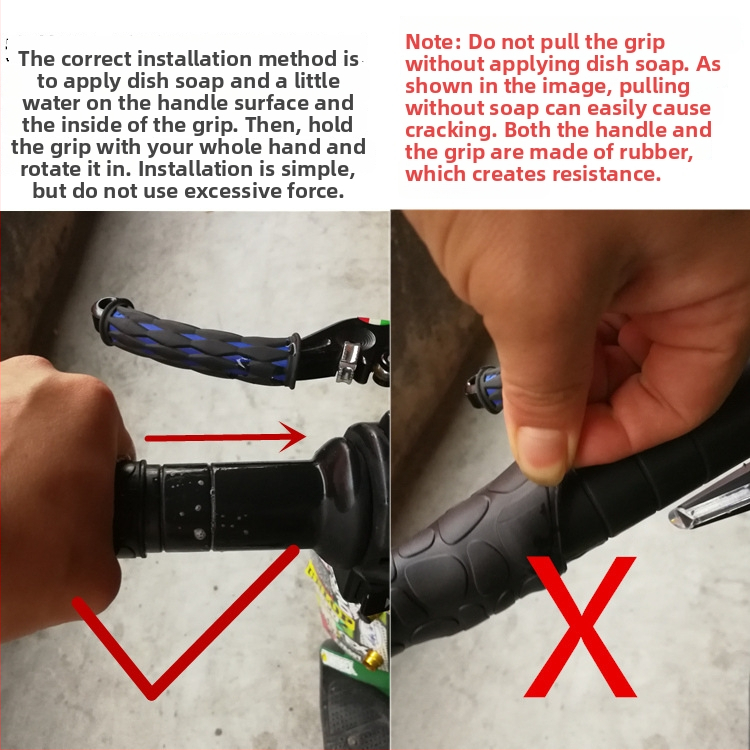 The correct installation method is to apply dish soap and a little water on the handle surface and the inside of the grip. Then, hold the grip with your whole hand and rotate it in. Installation is simple, but do not use excessive force.

Note: Do not pull the grip without applying dish soap. As shown in the image, pulling without soap can easily cause cracking. Both the handle and the grip are made of rubber, which creates resistance.

X