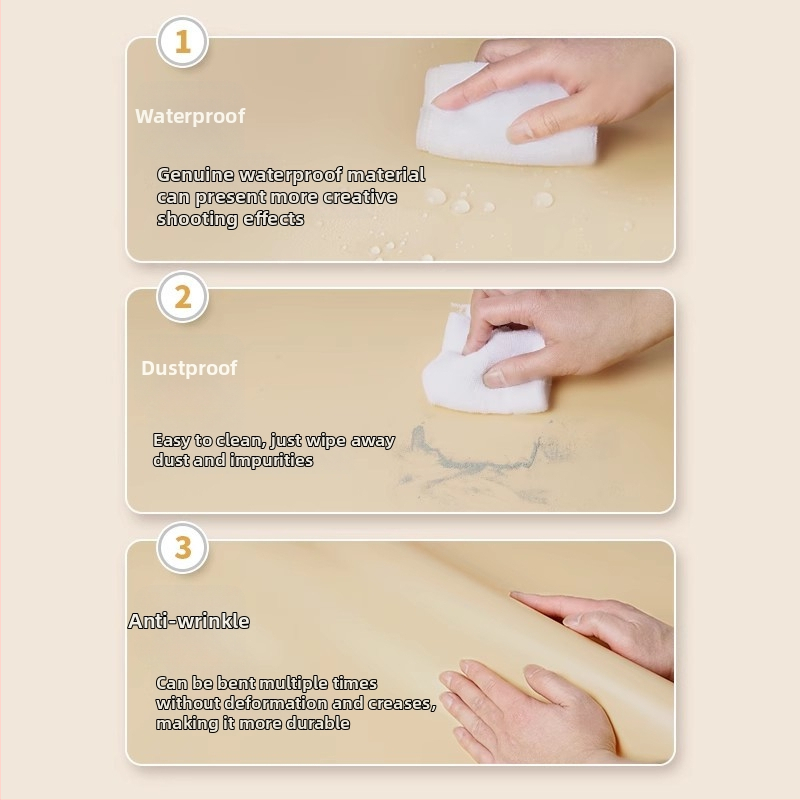 1

Waterproof

Genuine waterproof material can present more creative shooting effects

2

Dustproof

Easy to clean, just wipe away dust and impurities

3

Anti-wrinkle

Can be bent multiple times without deformation and creases, making it more durable