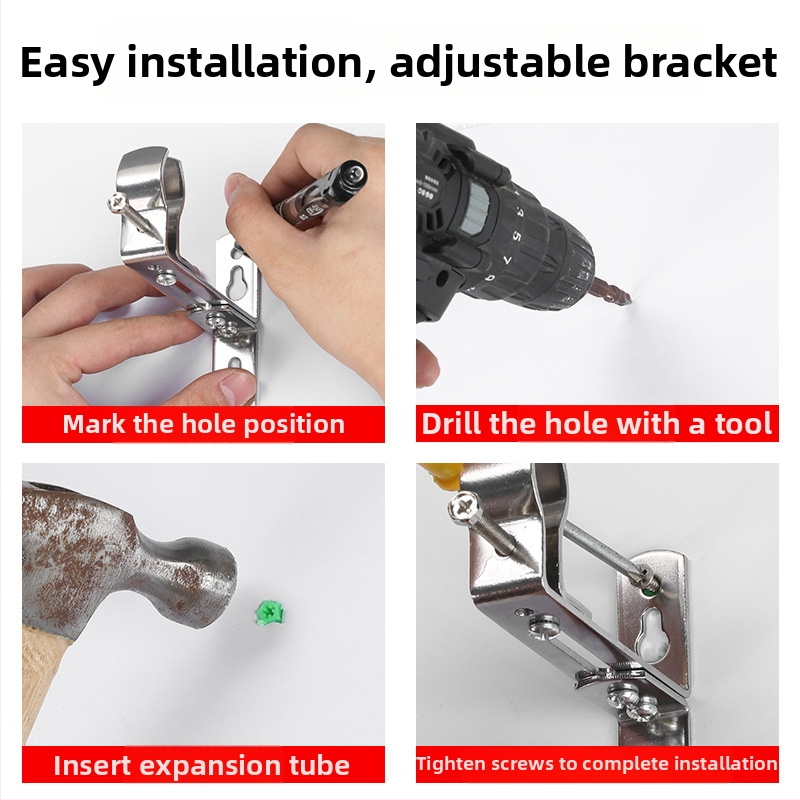 Easy installation, adjustable bracket

Mark the hole position

Drill the hole with a tool

Insert expansion tube

Tighten screws to complete installation