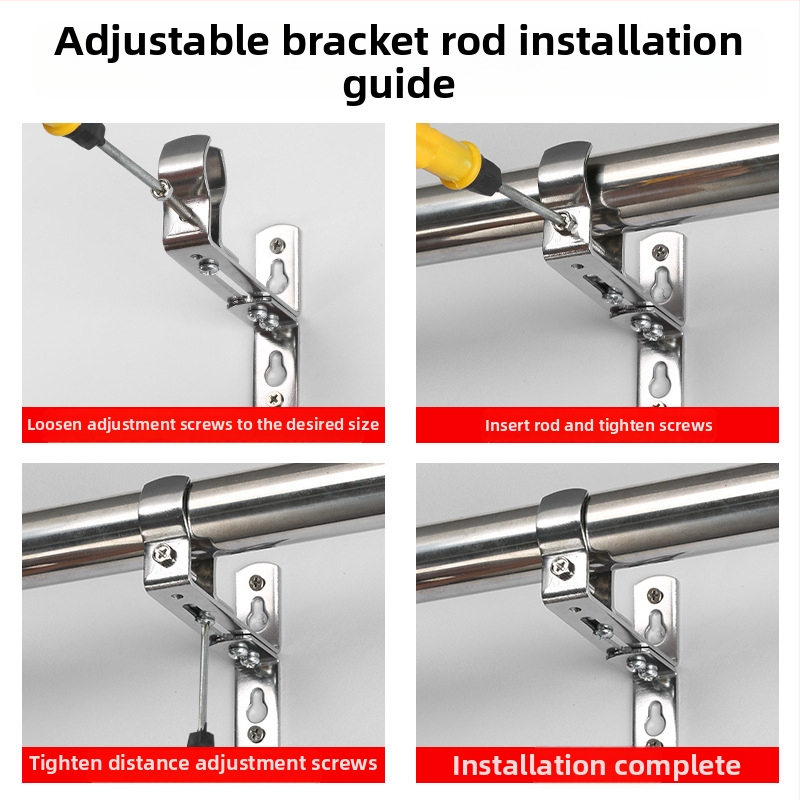 Adjustable bracket rod installation guide

Loosen adjustment screws to the desired size

Insert rod and tighten screws

Tighten distance adjustment screws

Installation complete