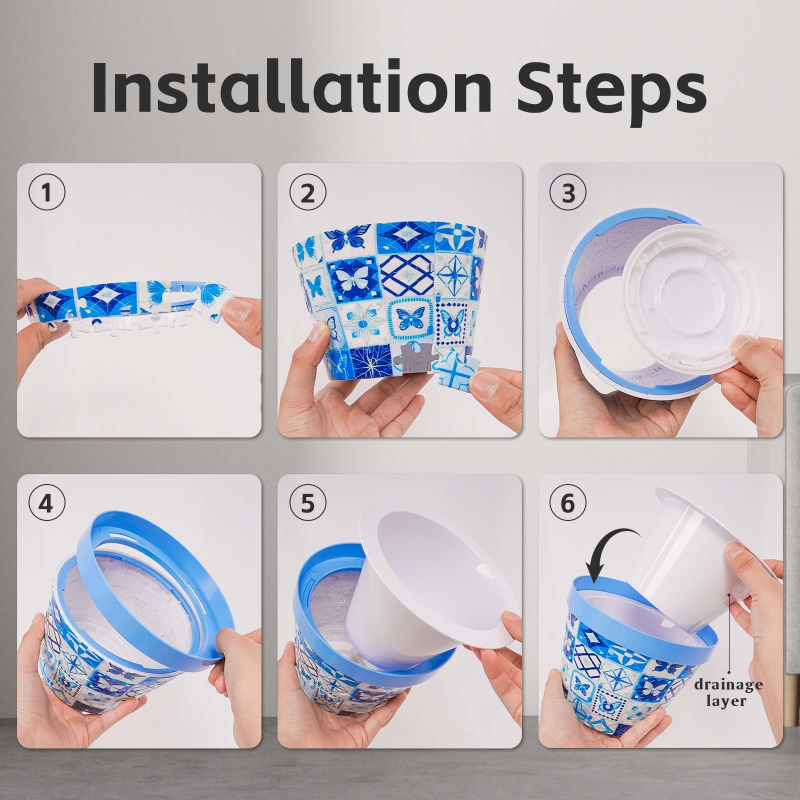 Installation Steps

1

2

3

4

5

6

drainage layer