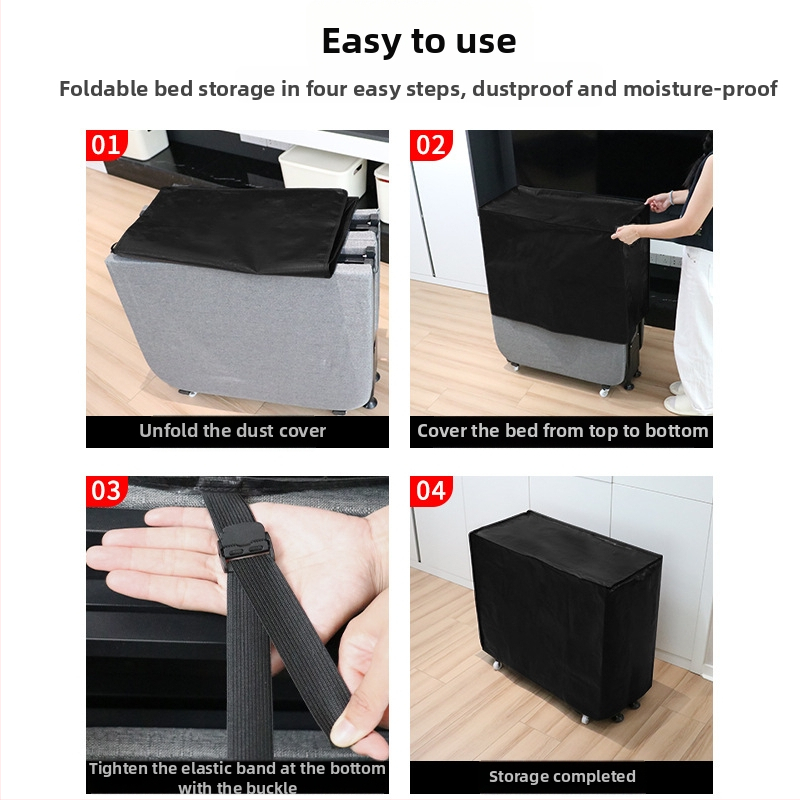 Easy to use

Foldable bed storage in four easy steps, dustproof and moisture-proof

01

Unfold the dust cover

02

Cover the bed from top to bottom

03

Tighten the elastic band at the bottom with the buckle

04

Storage completed