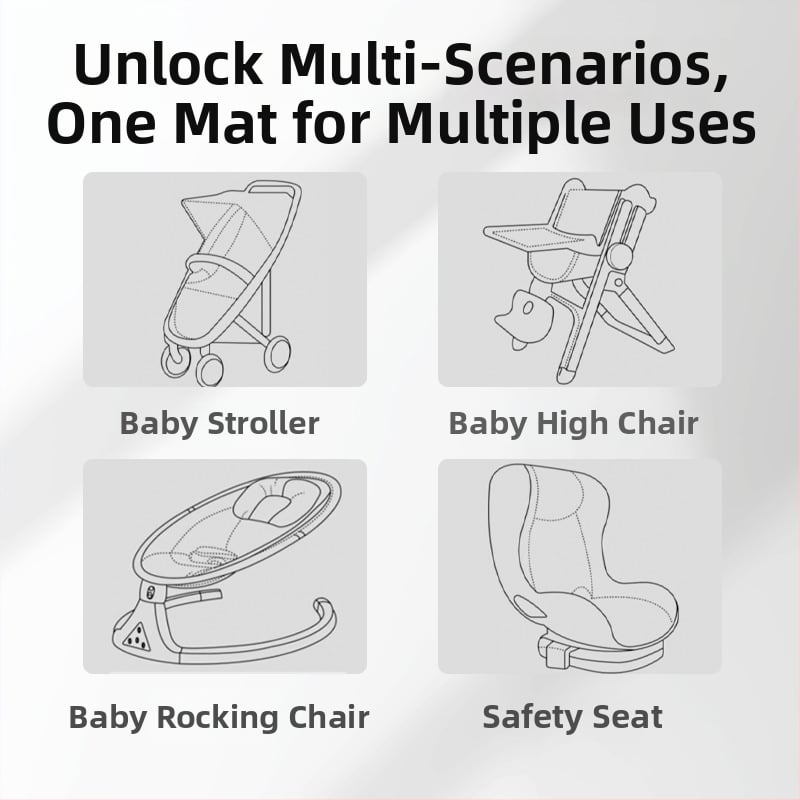 Unlock Multi-Scenarios, One Mat for Multiple Uses

Baby Stroller

Baby High Chair

Baby Rocking Chair

Safety Seat