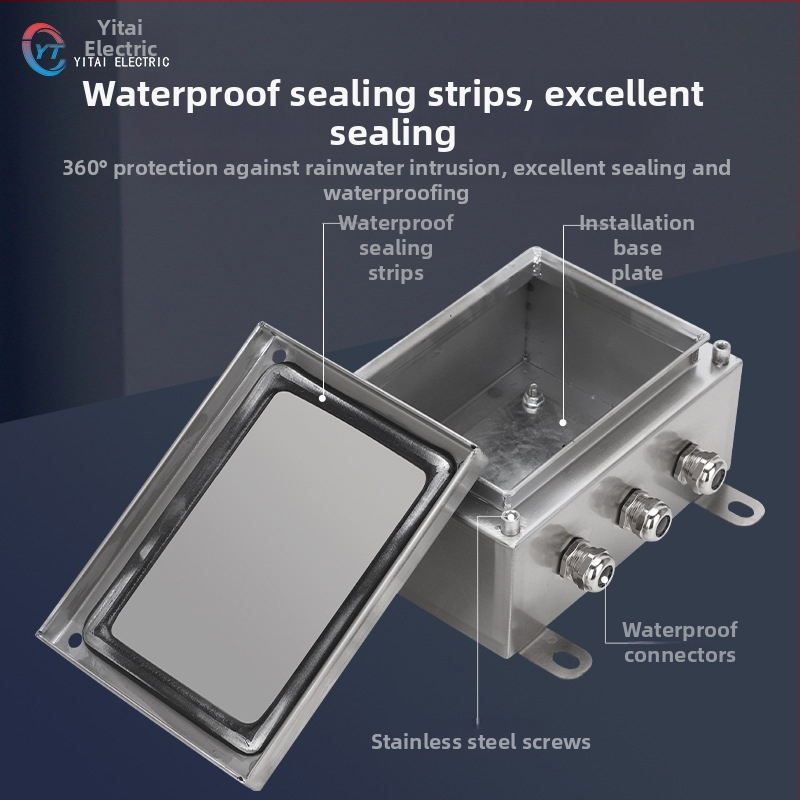 YT
Yitai Electric
YITAI ELECTRIC

Waterproof sealing strips, excellent sealing

360° protection against rainwater intrusion, excellent sealing and waterproofing

Waterproof sealing strips

Installation base plate

Waterproof connectors

Stainless steel screws