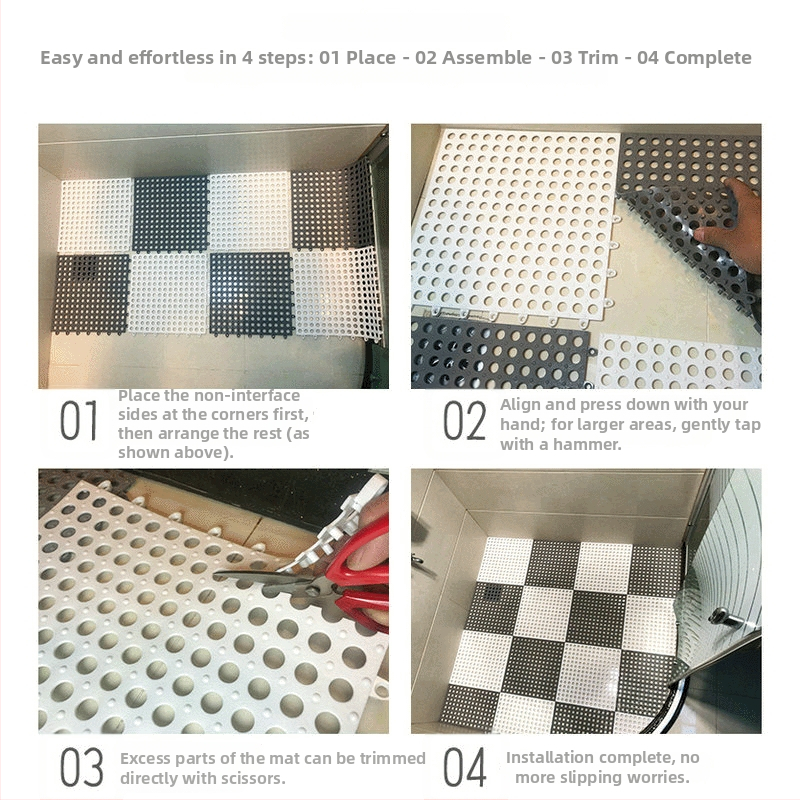 Easy and effortless in 4 steps: 01 Place - 02 Assemble - 03 Trim - 04 Complete

01 Place the non-interface sides at the corners first, then arrange the rest (as shown above).

02 Align and press down with your hand; for larger areas, gently tap with a hammer.

03 Excess parts of the mat can be trimmed directly with scissors.

04 Installation complete, no more slipping worries.