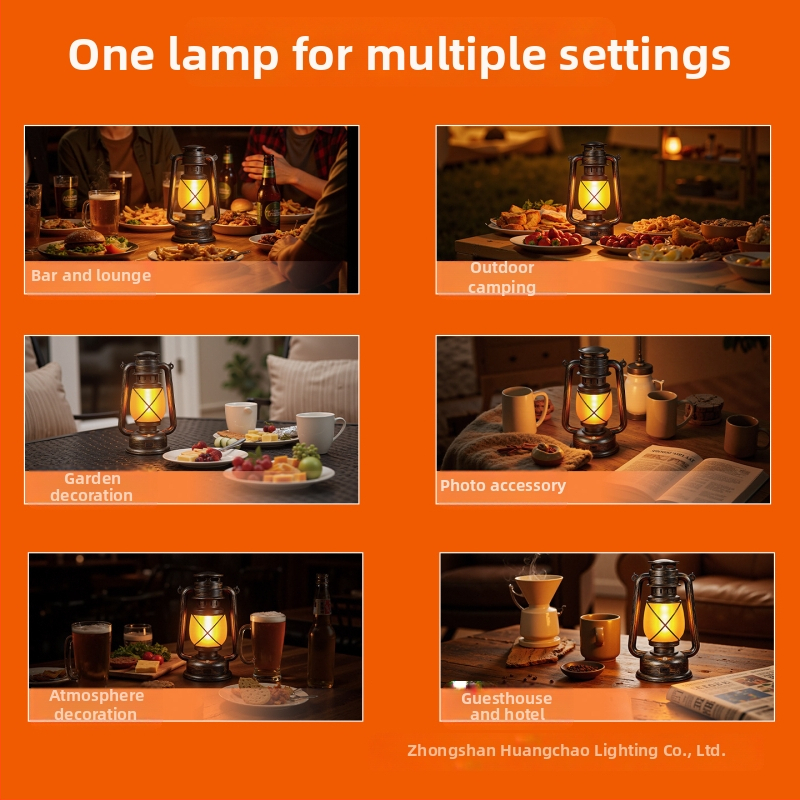 One lamp for multiple settings

Bar and lounge

Outdoor camping

Garden decoration

Photo accessory

Atmosphere decoration

Guesthouse and hotel

Zhongshan Huangchao Lighting Co., Ltd.