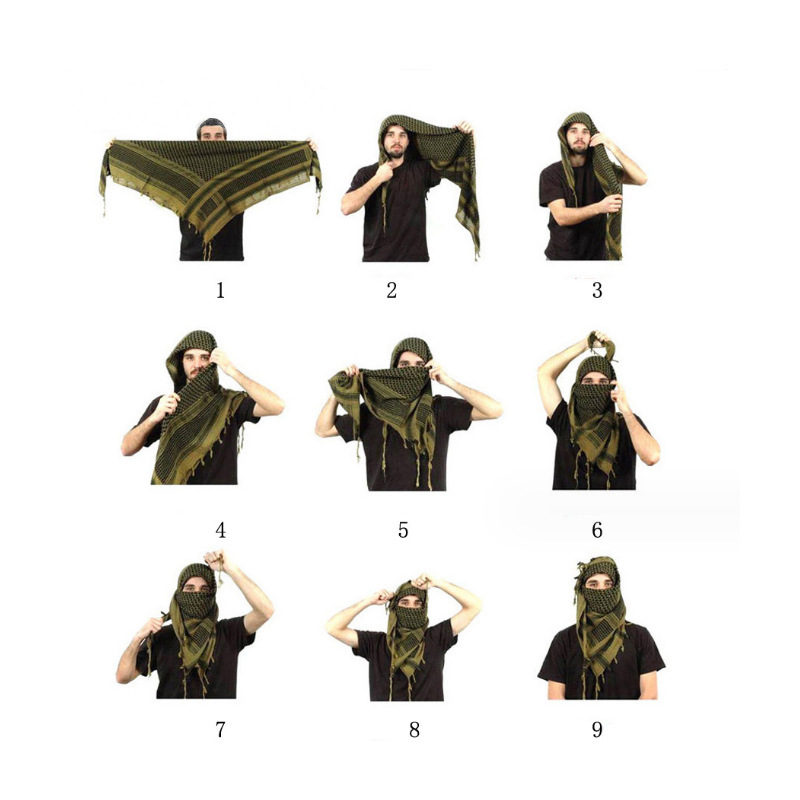 1
2
3
4
5
6
7
8
9