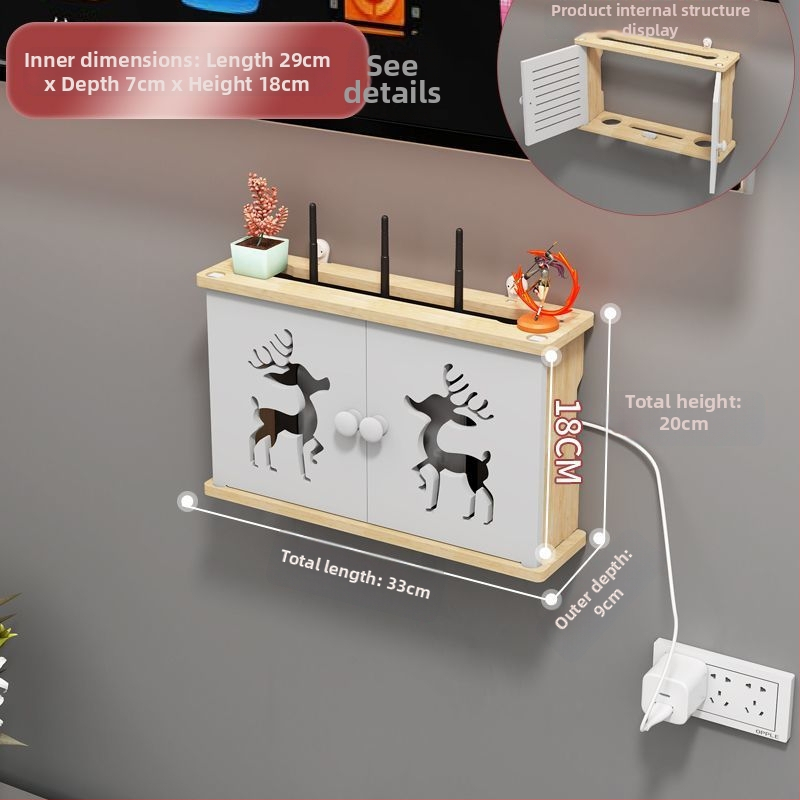 Inner dimensions: Length 29cm x Depth 7cm x Height 18cm

See details

Product internal structure display

18CM

Total height: 20cm

Total length: 33cm

Outer depth: 9cm

OPPLE