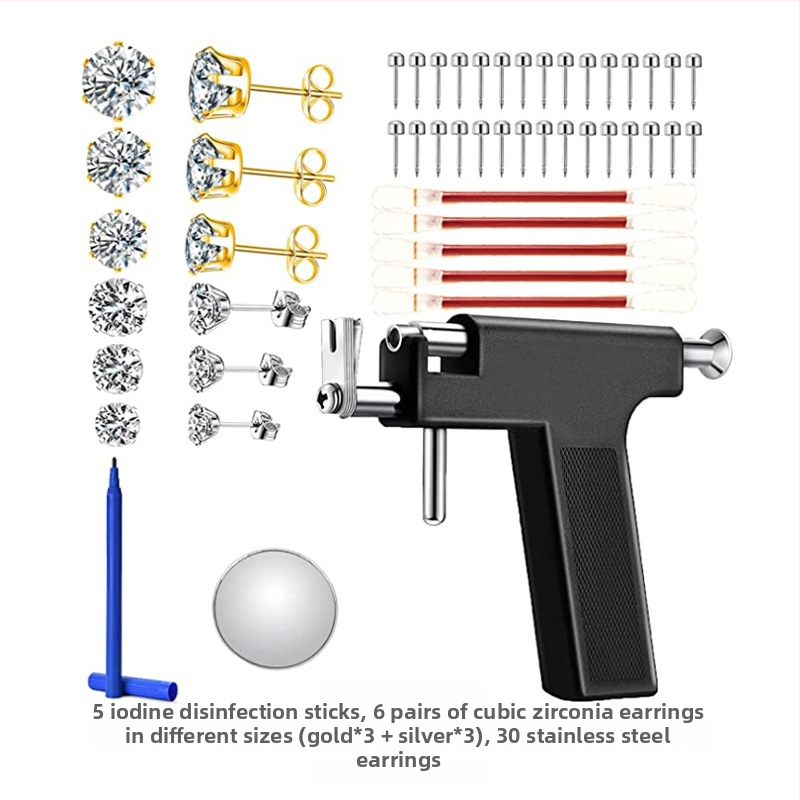 5 iodine disinfection sticks, 6 pairs of cubic zirconia earrings in different sizes (gold*3 + silver*3), 30 stainless steel earrings