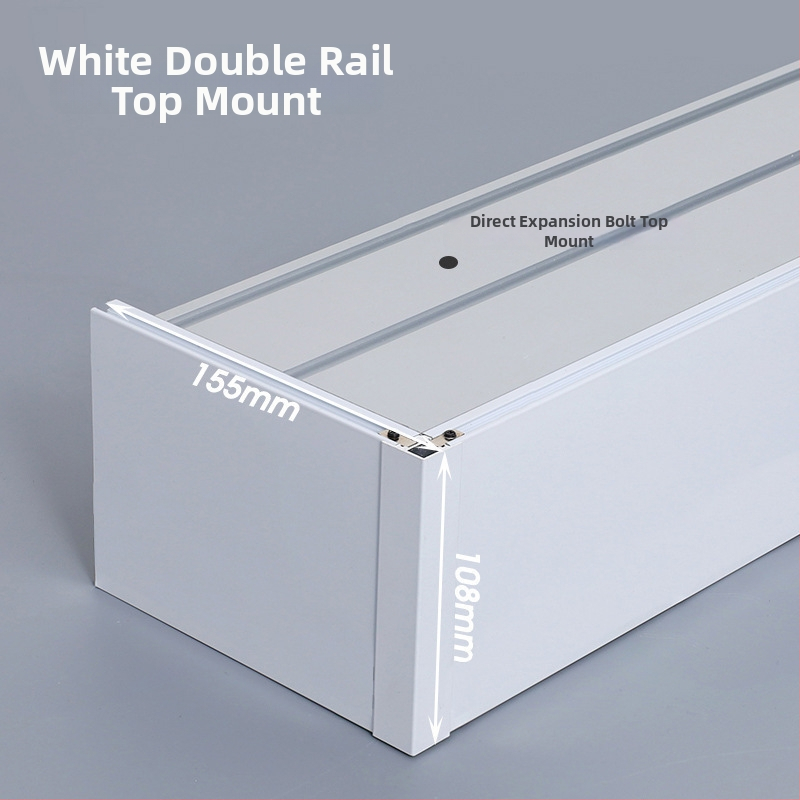 White Double Rail
Top Mount

Direct Expansion Bolt Top Mount

155mm

108mm