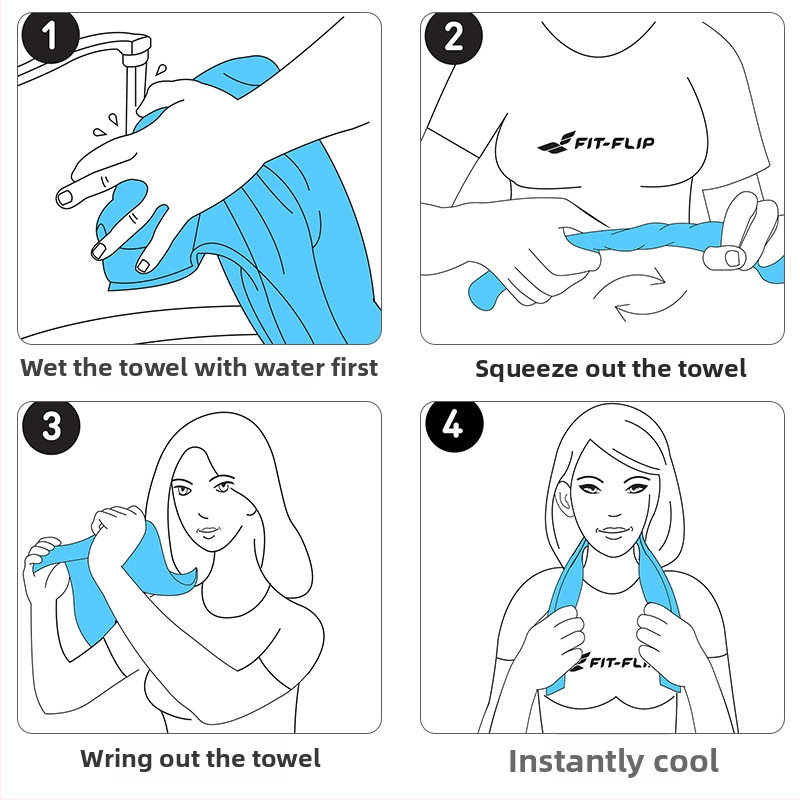 1

Wet the towel with water first

2

FIT-FLIP

Squeeze out the towel

3

Wring out the towel

4

FIT-FLIP

Instantly cool