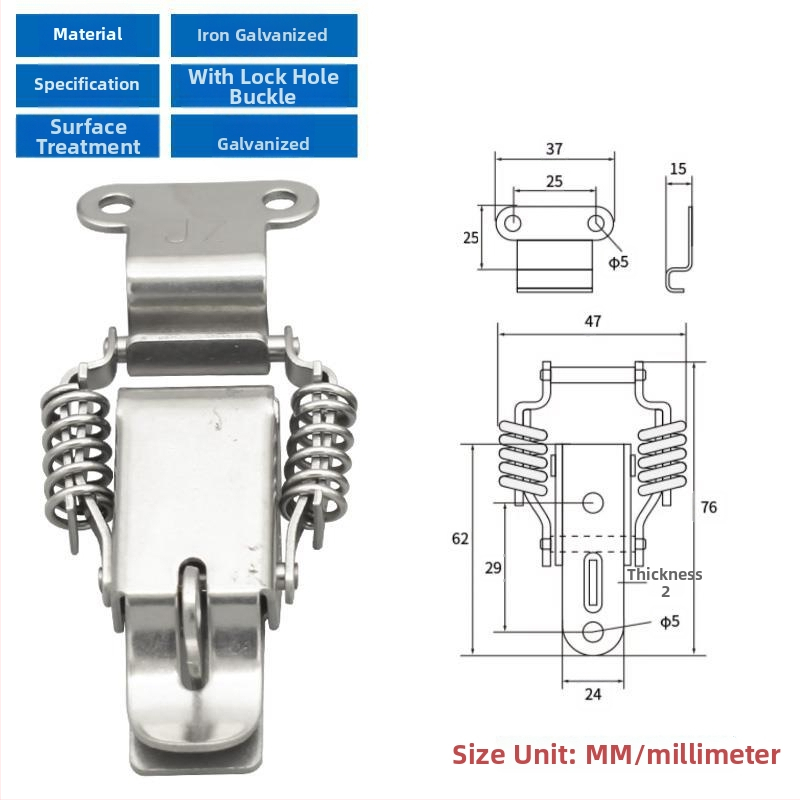 | Material | Iron Galvanized |
|---|---|
| Specification | With Lock Hole Buckle |
| Surface Treatment | Galvanized |

JZ

37

25

15

25

ϕ5

47

76

62

29

Thickness 2

ϕ5

24

Size Unit: MM/millimeter