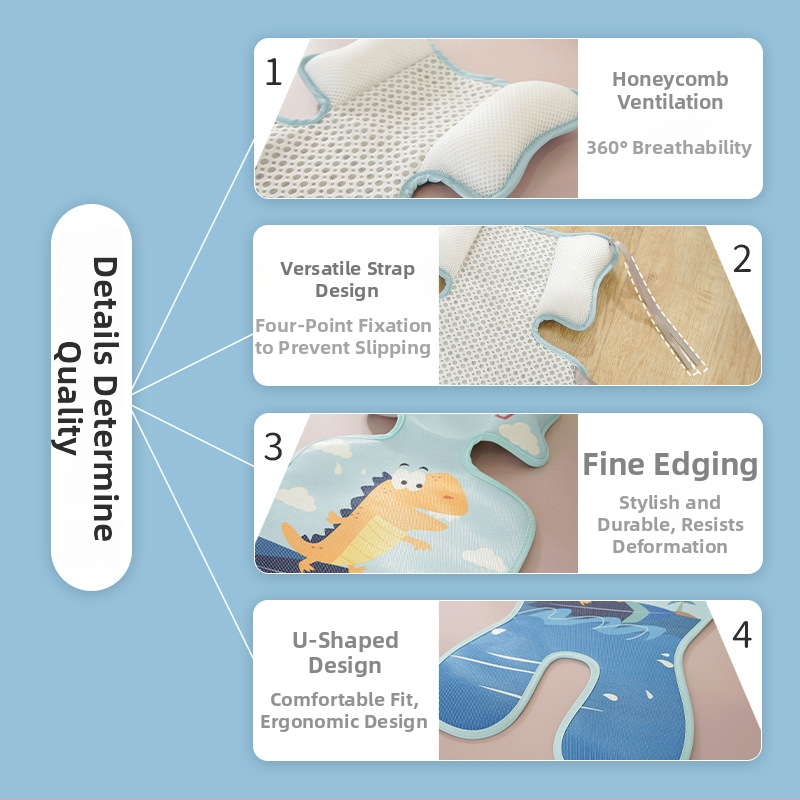 Details Determine Quality

1

Honeycomb Ventilation

360° Breathability

Versatile Strap Design

Four-Point Fixation to Prevent Slipping

2

3

Fine Edging

Stylish and Durable, Resists Deformation

U-Shaped Design

Comfortable Fit, Ergonomic Design

4