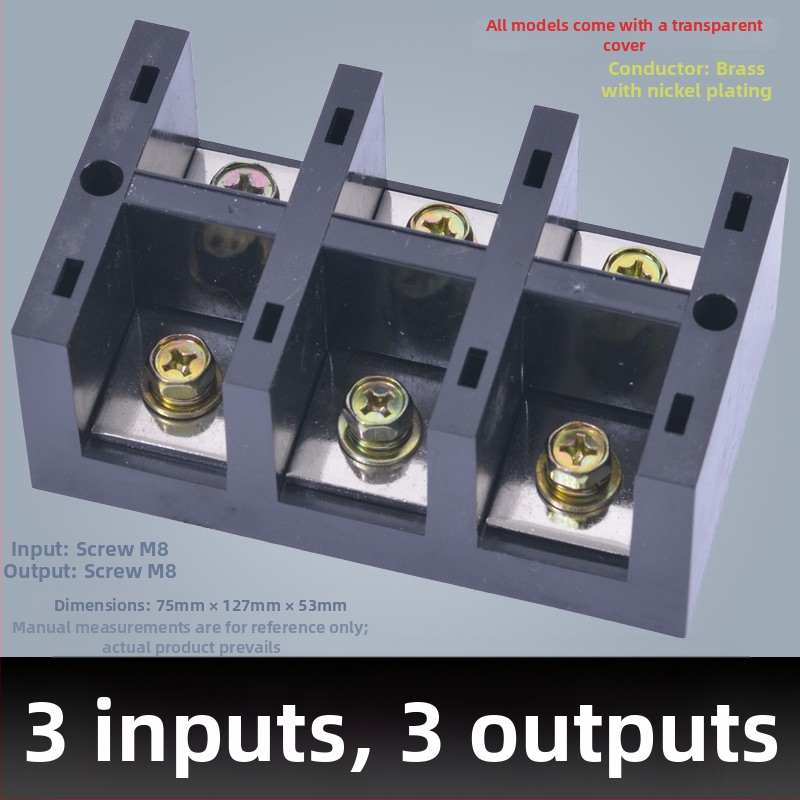 All models come with a transparent cover

Conductor: Brass with nickel plating

Input: Screw M8
Output: Screw M8

Dimensions: 75mm × 127mm × 53mm
Manual measurements are for reference only; actual product prevails

3 inputs, 3 outputs