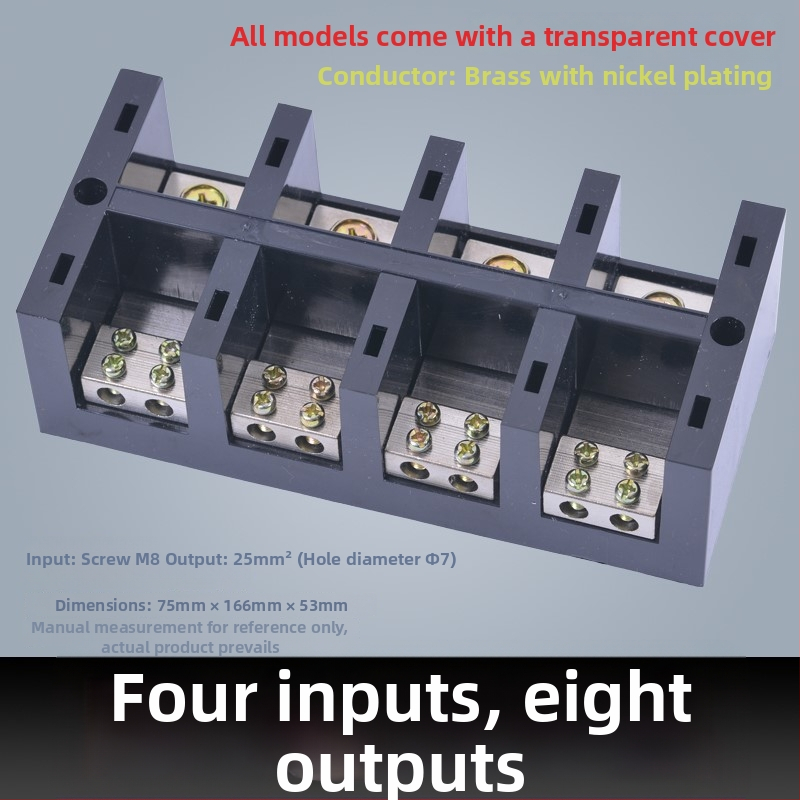 All models come with a transparent cover
Conductor: Brass with nickel plating

Input: Screw M8 Output: 25mm² (Hole diameter Φ7)

Dimensions: 75mm × 166mm × 53mm
Manual measurement for reference only, actual product prevails

Four inputs, eight outputs