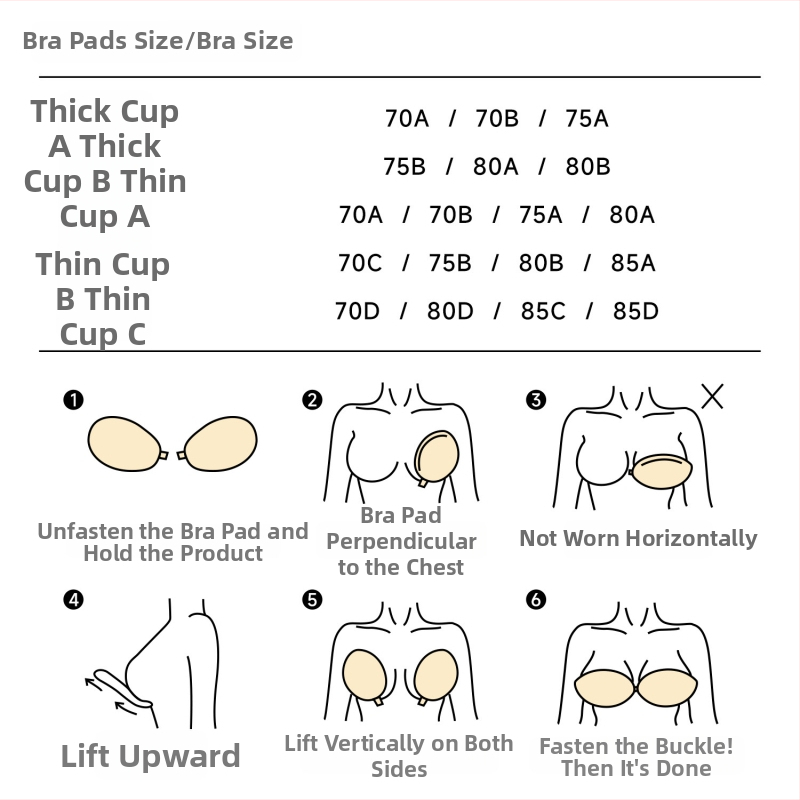 Bra Pads Size/Bra Size

Thick Cup A Thick Cup B Thin Cup A

Thin Cup B Thin Cup C

70A / 70B / 75A

75B / 80A / 80B

70A / 70B / 75A / 80A

70C / 75B / 80B / 85A

70D / 80D / 85C / 85D

❶ Unfasten the Bra Pad and Hold the Product

❷ Bra Pad Perpendicular to the Chest

❸ Not Worn Horizontally

❹ Lift Upward

❺ Lift Vertically on Both Sides

❻ Fasten the Buckle! Then It's Done