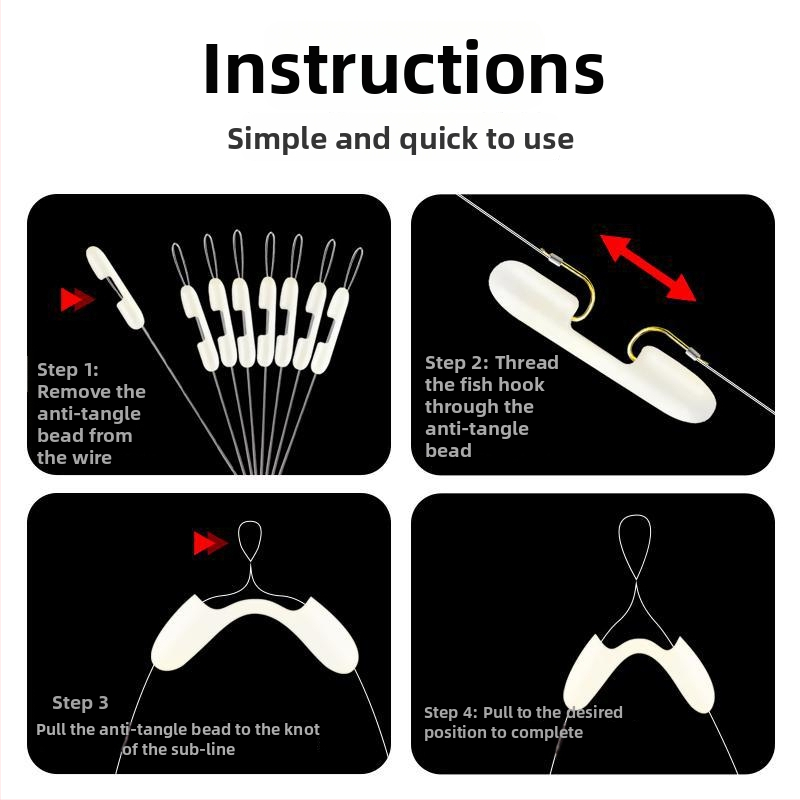 Instructions

Simple and quick to use

Step 1: Remove the anti-tangle bead from the wire

Step 2: Thread the fish hook through the anti-tangle bead

Step 3
Pull the anti-tangle bead to the knot of the sub-line

Step 4: Pull to the desired position to complete