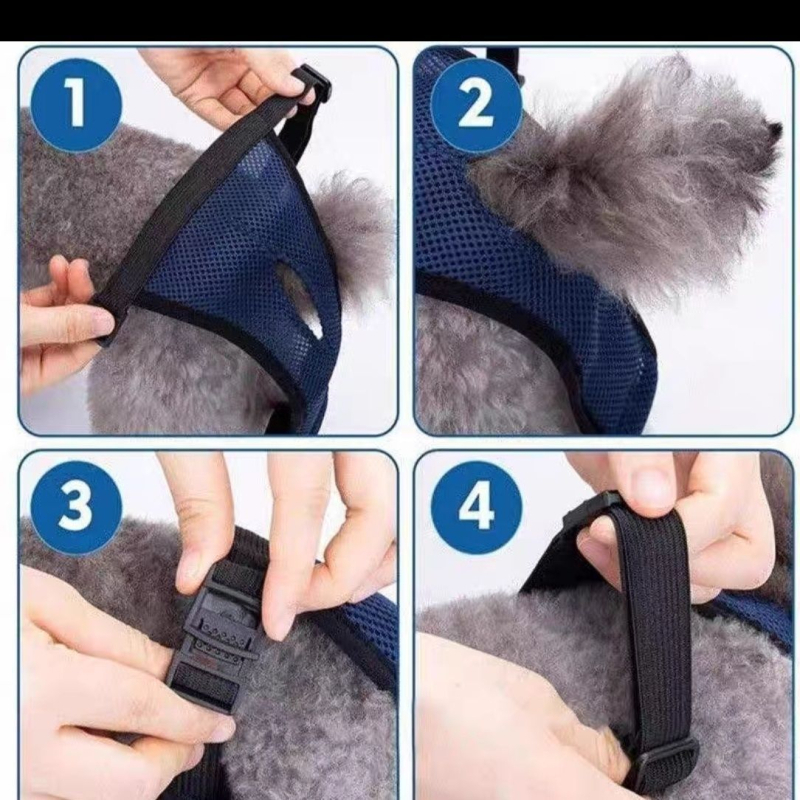 1

2

3

4