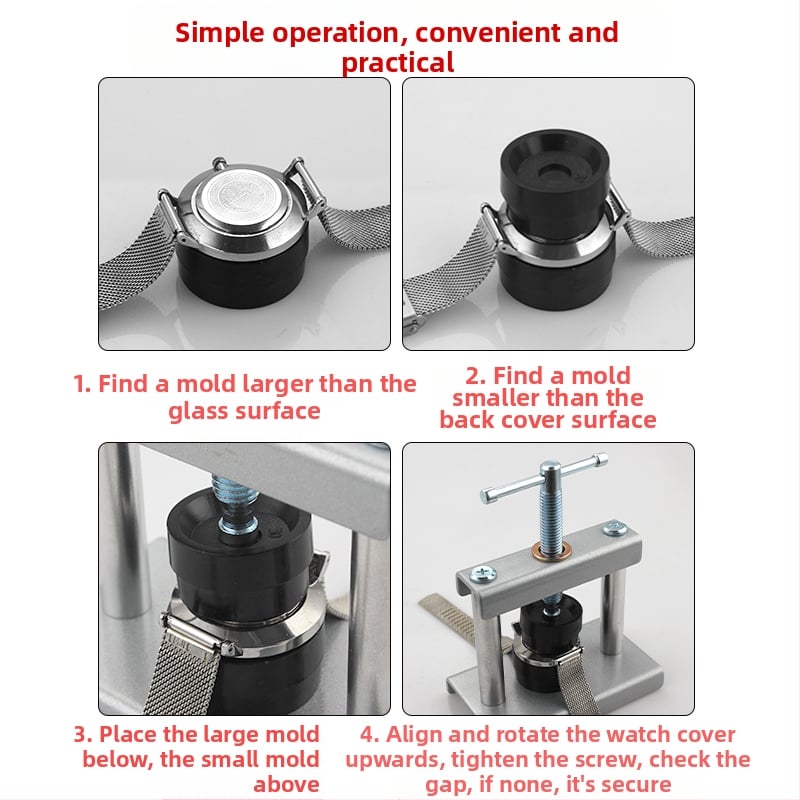 Simple operation, convenient and practical

1. Find a mold larger than the glass surface

2. Find a mold smaller than the back cover surface

3. Place the large mold below, the small mold above

4. Align and rotate the watch cover upwards, tighten the screw, check the gap, if none, it's secure