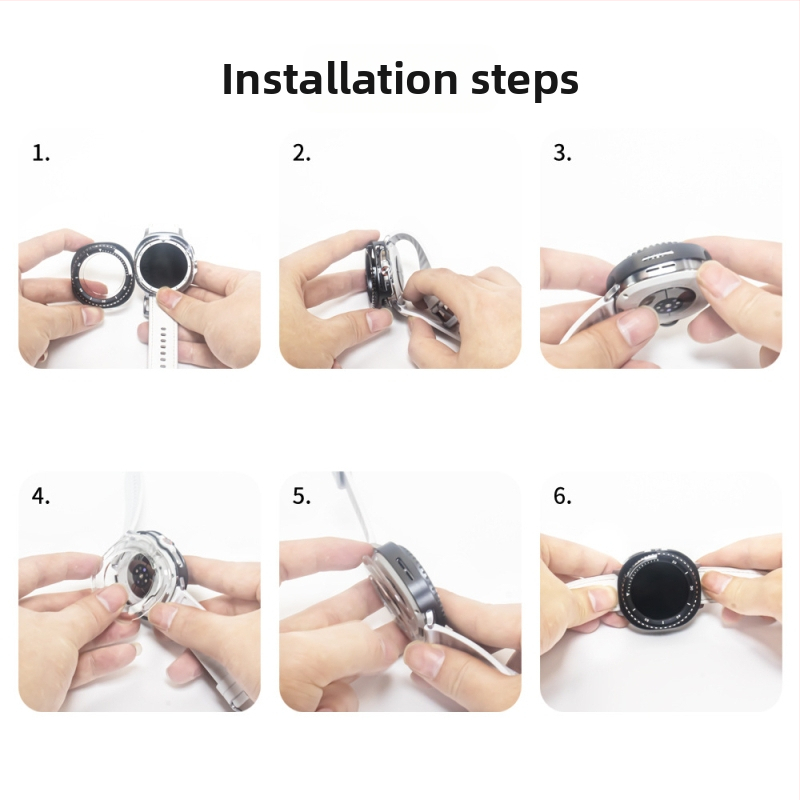 Installation steps

1.

2.

3.

4.

5.

6.