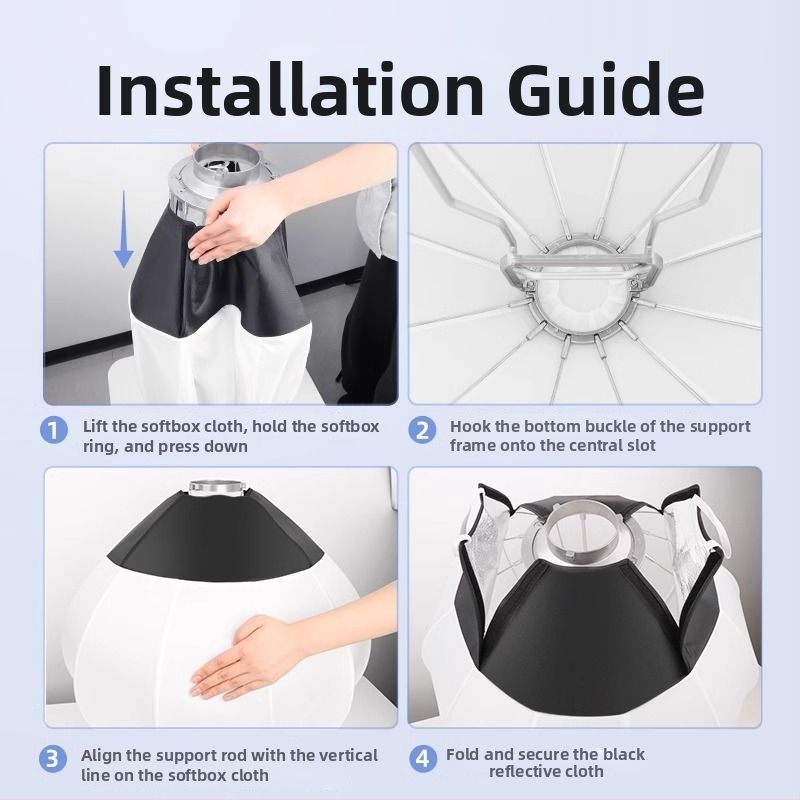 Installation Guide

1 Lift the softbox cloth, hold the softbox ring, and press down

2 Hook the bottom buckle of the support frame onto the central slot

3 Align the support rod with the vertical line on the softbox cloth

4 Fold and secure the black reflective cloth