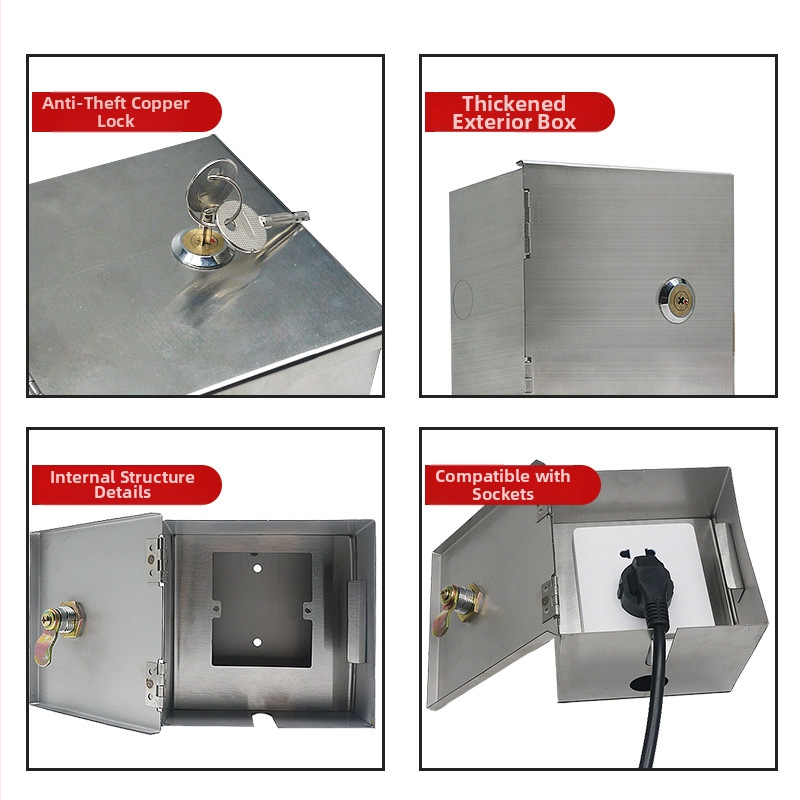 Anti-Theft Copper Lock

Thickened Exterior Box

Internal Structure Details

Compatible with Sockets