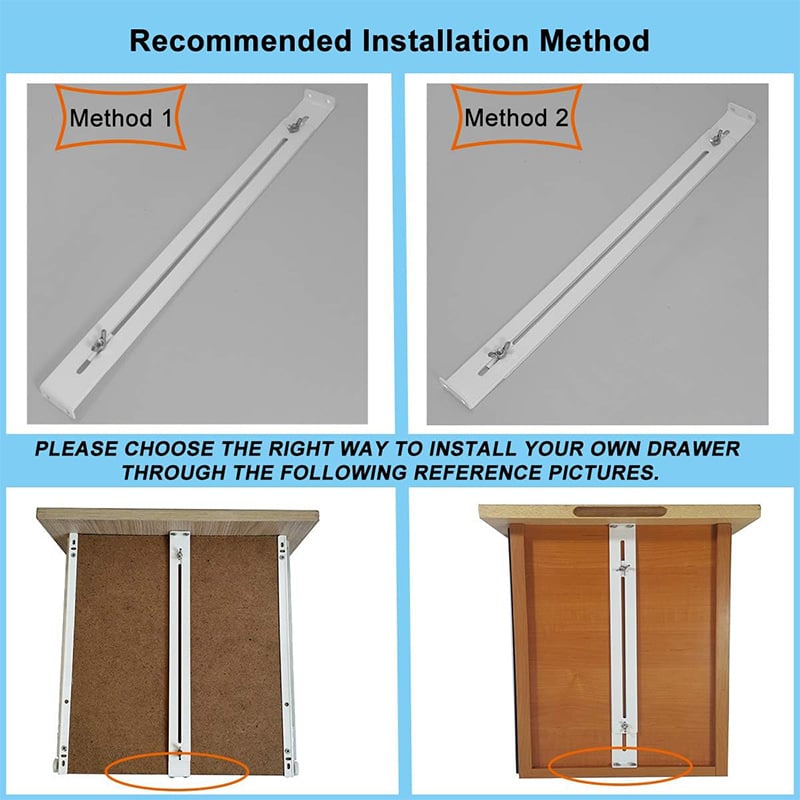 Recommended Installation Method

Method 1

Method 2

PLEASE CHOOSE THE RIGHT WAY TO INSTALL YOUR OWN DRAWER THROUGH THE FOLLOWING REFERENCE PICTURES.