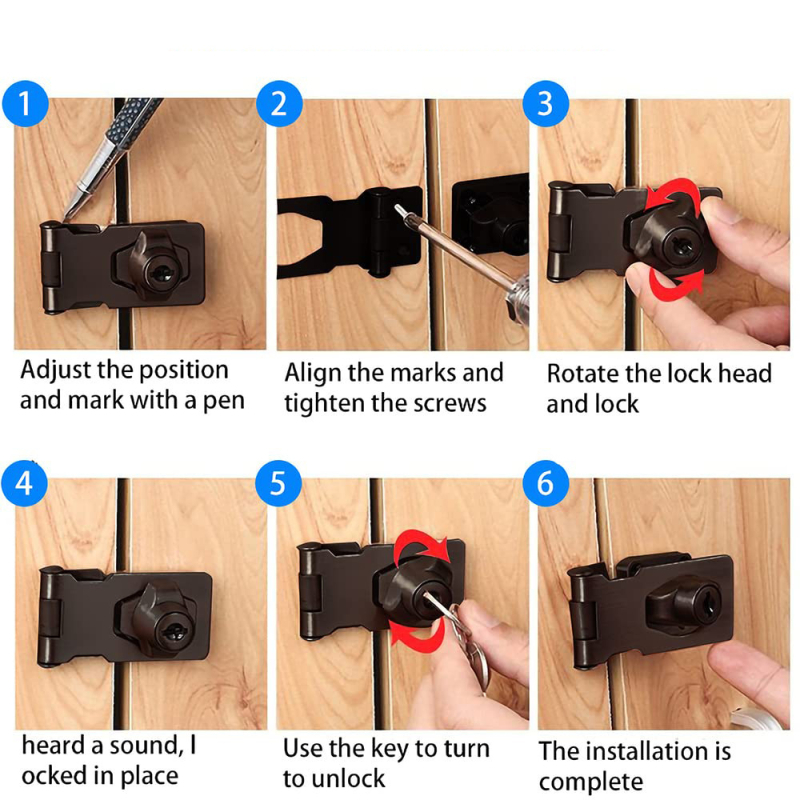 1
Adjust the position and mark with a pen

2
Align the marks and tighten the screws

3
Rotate the lock head and lock

4
heard a sound, I ocked in place

5
Use the key to turn to unlock

6
The installation is complete