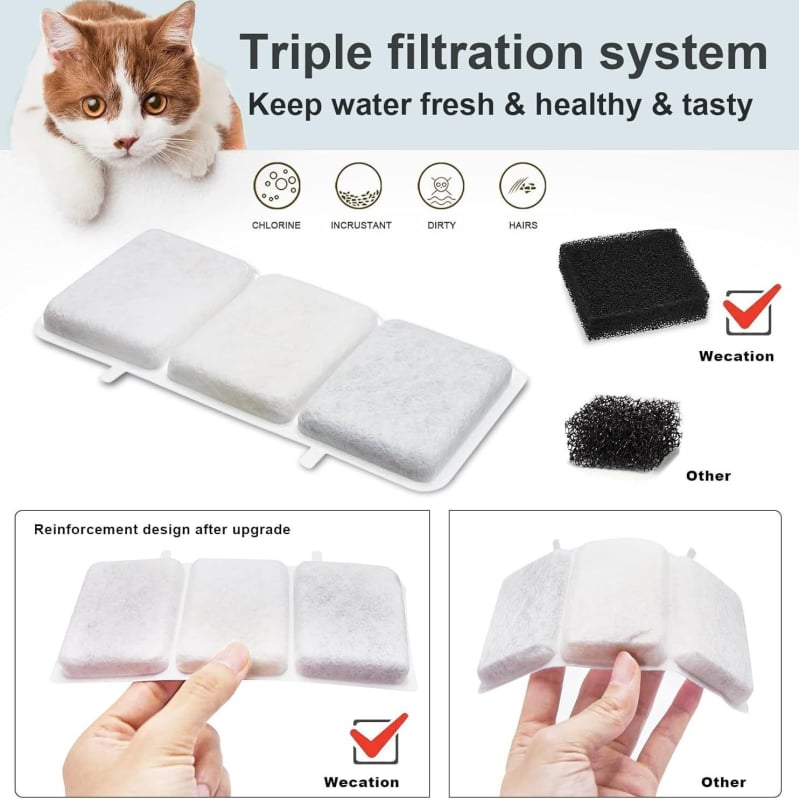 Triple filtration system
Keep water fresh & healthy & tasty

CHLORINE INCRUSTANT DIRTY HAIRS

Wecation

Other

Reinforcement design after upgrade

Wecation

Other