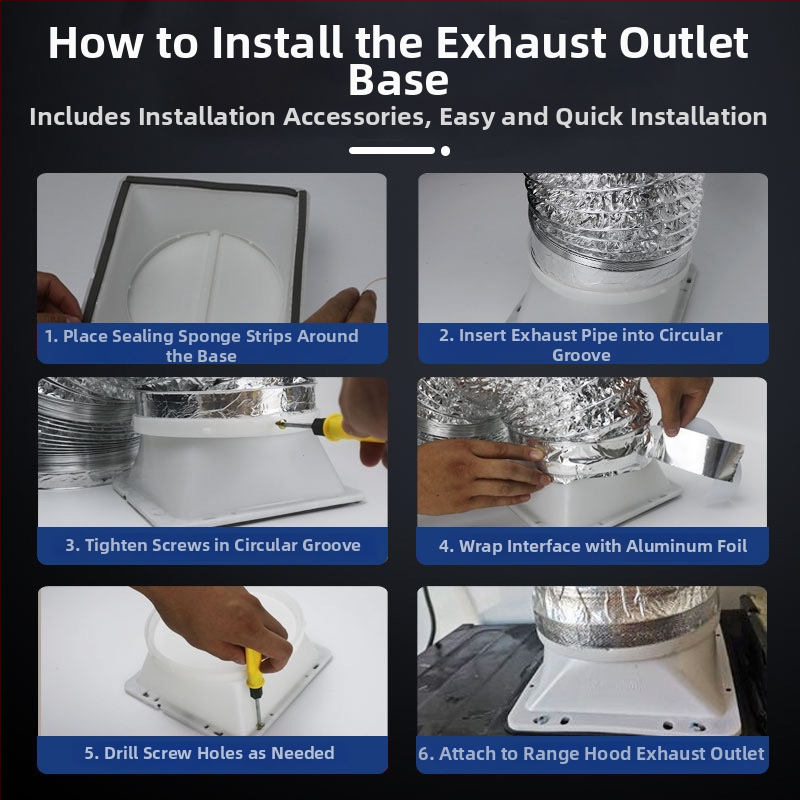 How to Install the Exhaust Outlet Base

Includes Installation Accessories, Easy and Quick Installation

1. Place Sealing Sponge Strips Around the Base

2. Insert Exhaust Pipe into Circular Groove

3. Tighten Screws in Circular Groove

4. Wrap Interface with Aluminum Foil

5. Drill Screw Holes as Needed

6. Attach to Range Hood Exhaust Outlet