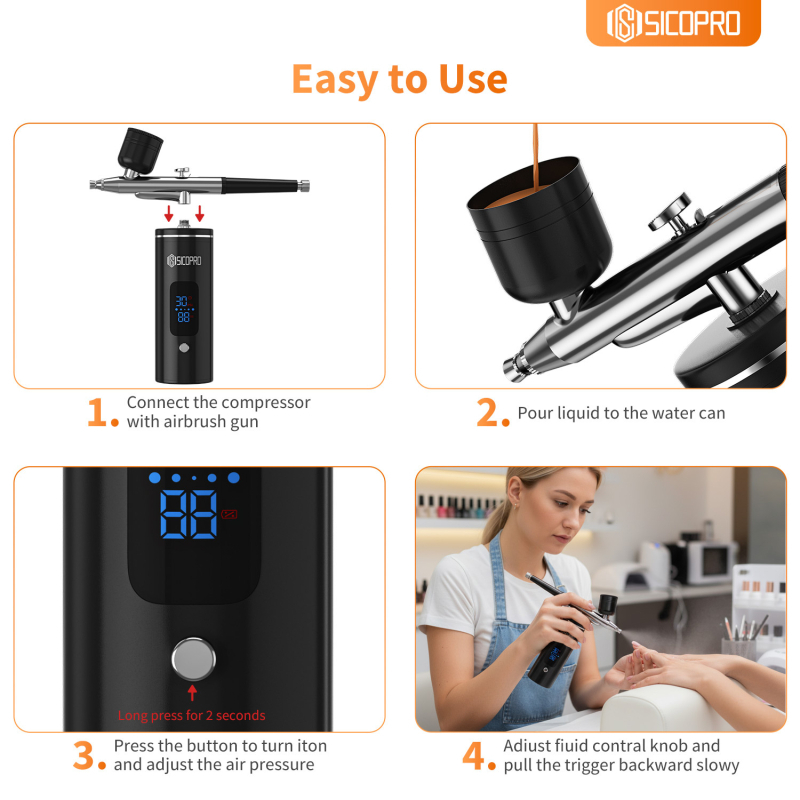 SICOPRO

Easy to Use

SICOPRO
30
88

1. Connect the compressor with airbrush gun

2. Pour liquid to the water can

88

Long press for 2 seconds

3. Press the button to turn iton and adjust the air pressure

4. Adiust fiuid contral knob and pull the trigger backward slowy