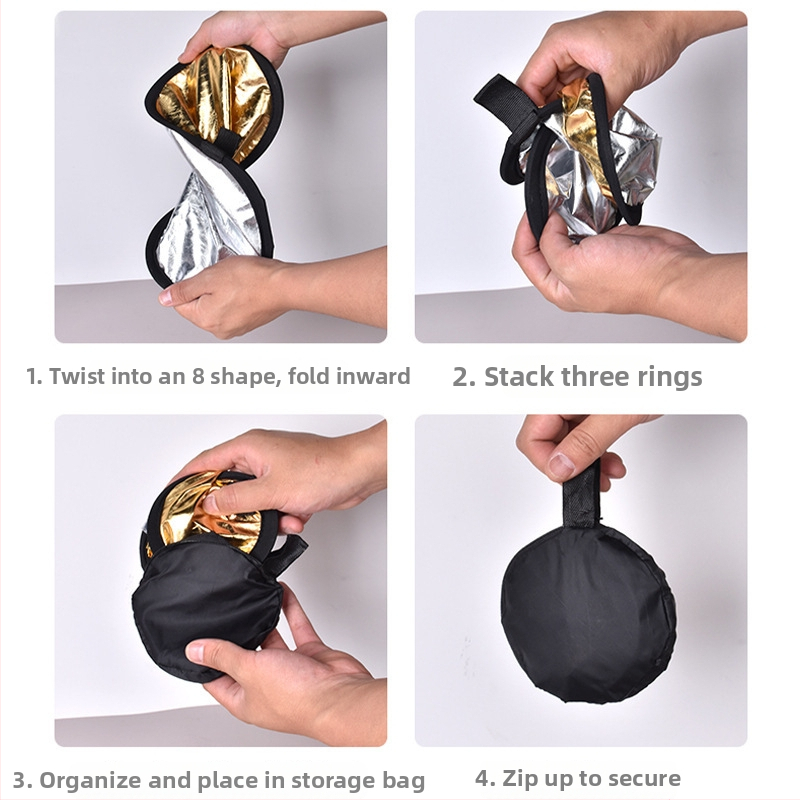 1. Twist into an 8 shape, fold inward

2. Stack three rings

3. Organize and place in storage bag

4. Zip up to secure