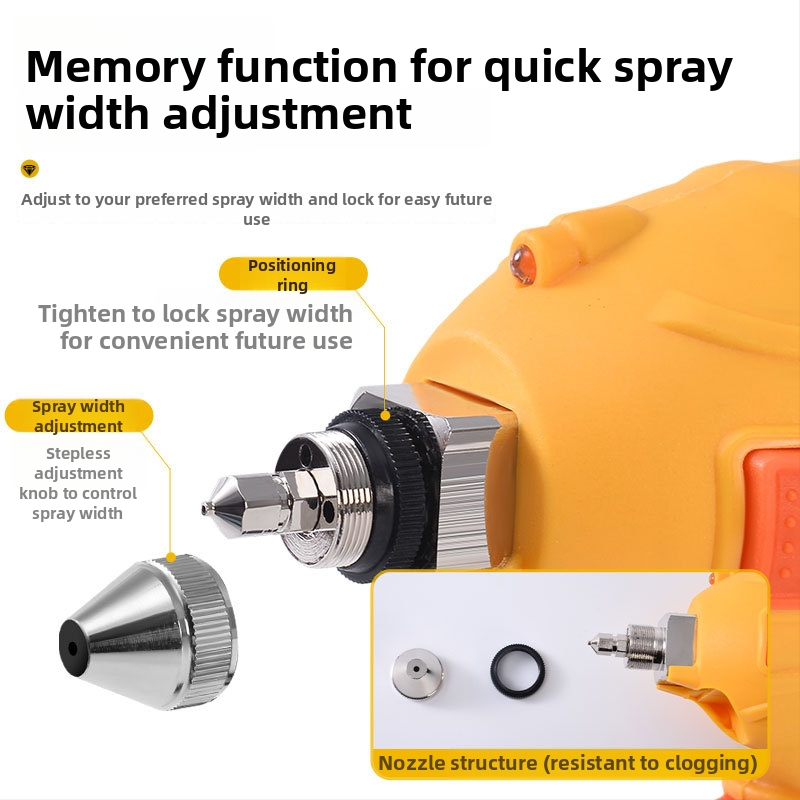 Memory function for quick spray width adjustment

Adjust to your preferred spray width and lock for easy future use

Positioning ring

Tighten to lock spray width for convenient future use

Spray width adjustment

Stepless adjustment knob to control spray width

Nozzle structure (resistant to clogging)