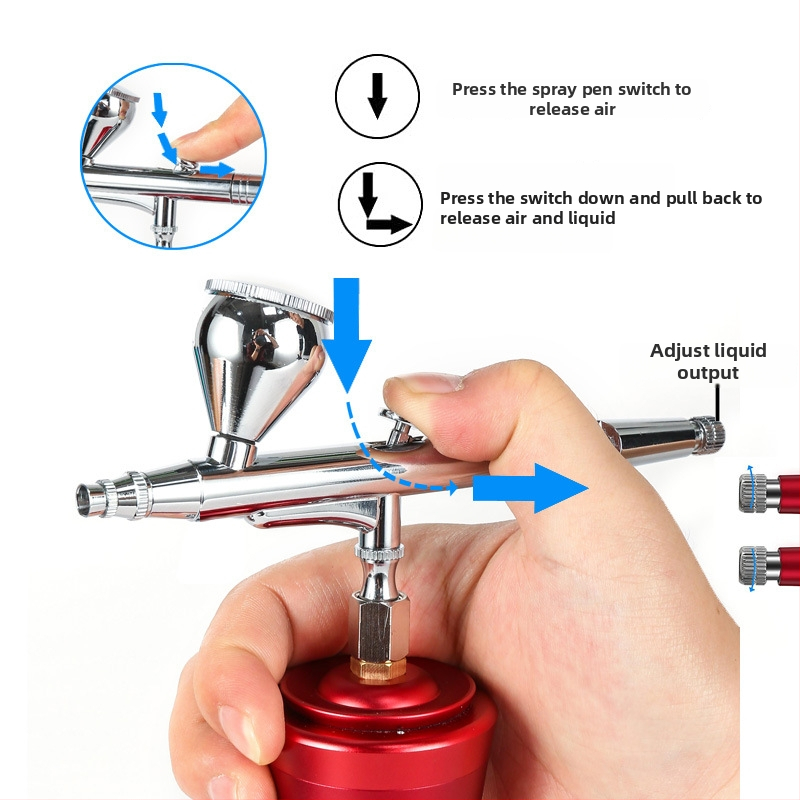 Press the spray pen switch to release air

Press the switch down and pull back to release air and liquid

Adjust liquid output