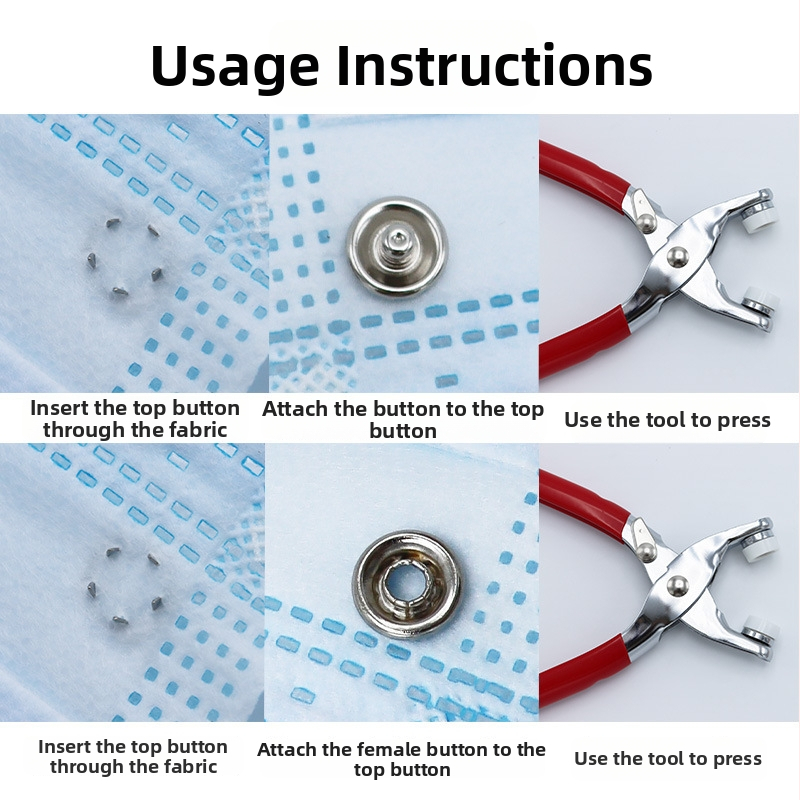 Usage Instructions

Insert the top button through the fabric

Attach the button to the top button

Use the tool to press

Insert the top button through the fabric

Attach the female button to the top button

Use the tool to press