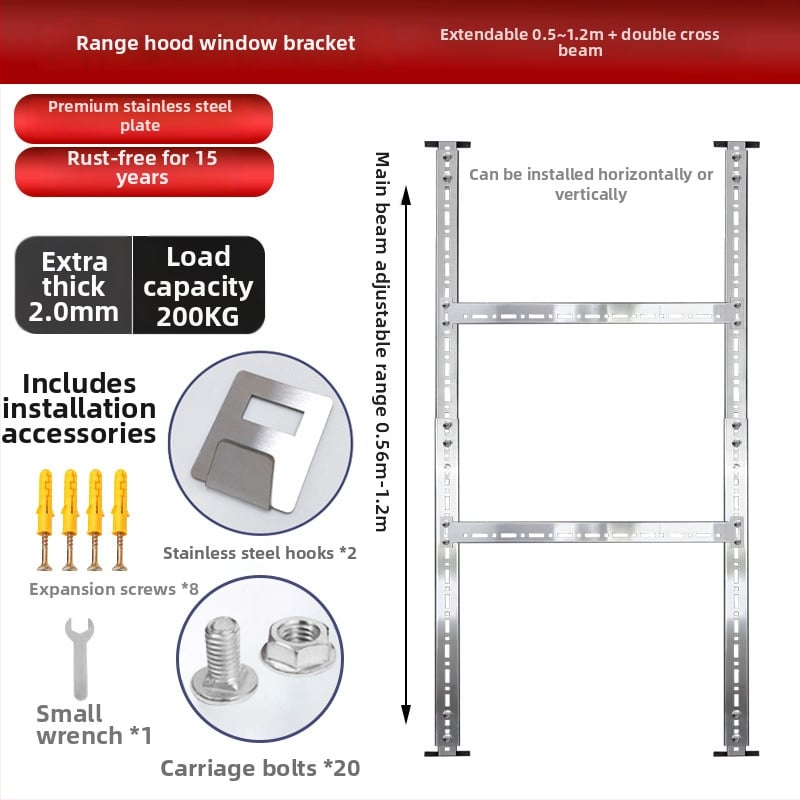 Range hood window bracket

Extendable 0.5~1.2m + double cross beam

Premium stainless steel plate

Rust-free for 15 years

Extra thick 2.0mm

Load capacity 200KG

Includes installation accessories

Stainless steel hooks *2

Expansion screws *8

Small wrench *1

Carriage bolts *20

Main beam adjustable range 0.56m-1.2m

Can be installed horizontally or vertically