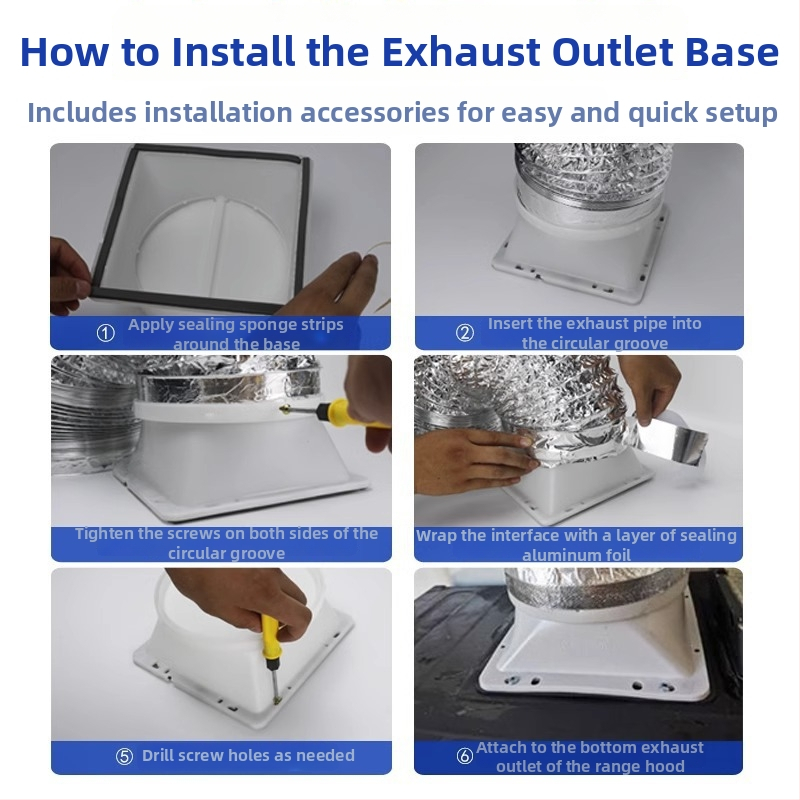 How to Install the Exhaust Outlet Base

Includes installation accessories for easy and quick setup

① Apply sealing sponge strips around the base

② Insert the exhaust pipe into the circular groove

Tighten the screws on both sides of the circular groove

Wrap the interface with a layer of sealing aluminum foil

⑤ Drill screw holes as needed

⑥ Attach to the bottom exhaust outlet of the range hood