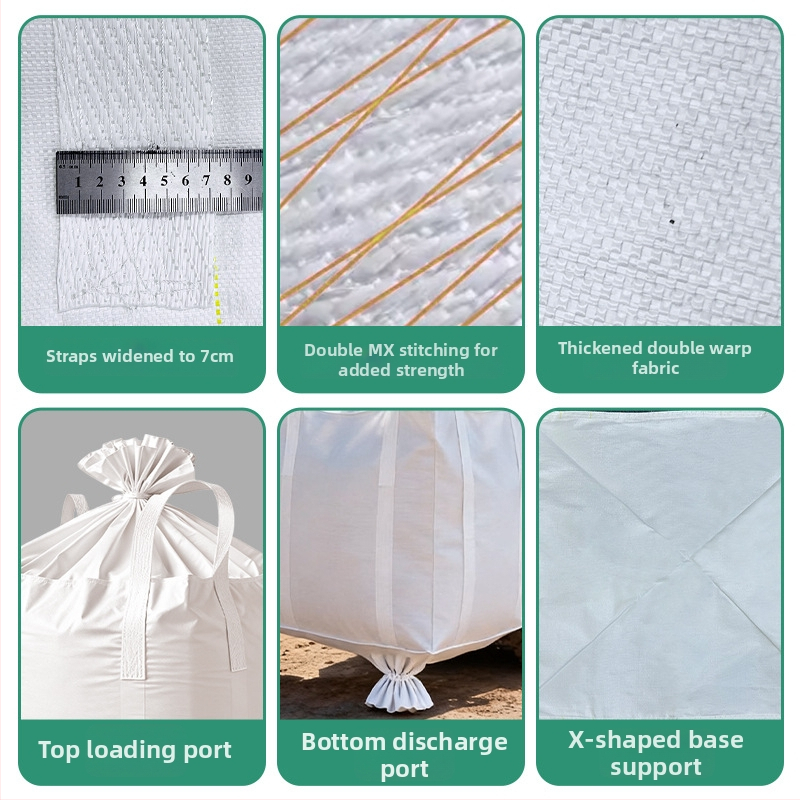 1 2 3 4 5 6 7 8 9

Straps widened to 7cm

Double MX stitching for added strength

Thickened double warp fabric

Top loading port

Bottom discharge port

X-shaped base support