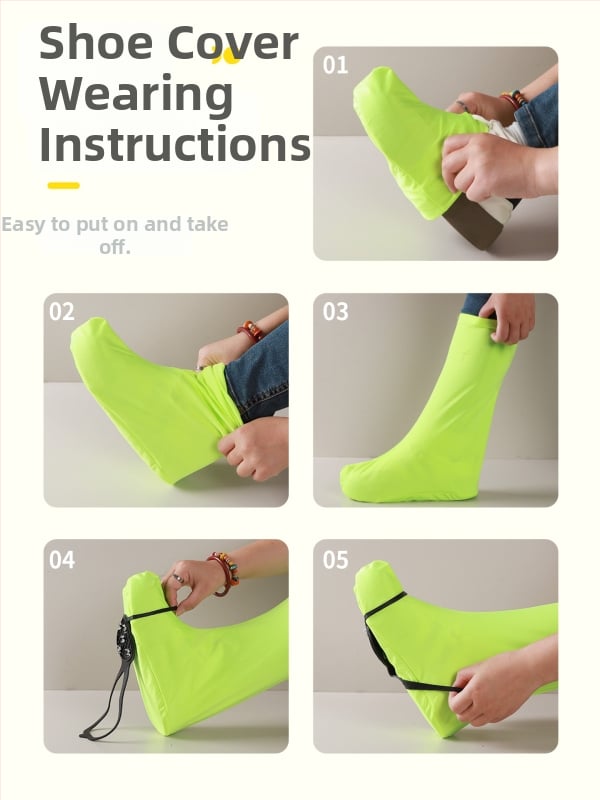 Shoe Cover Wearing Instructions

Easy to put on and take off.

01

02

03

04

05