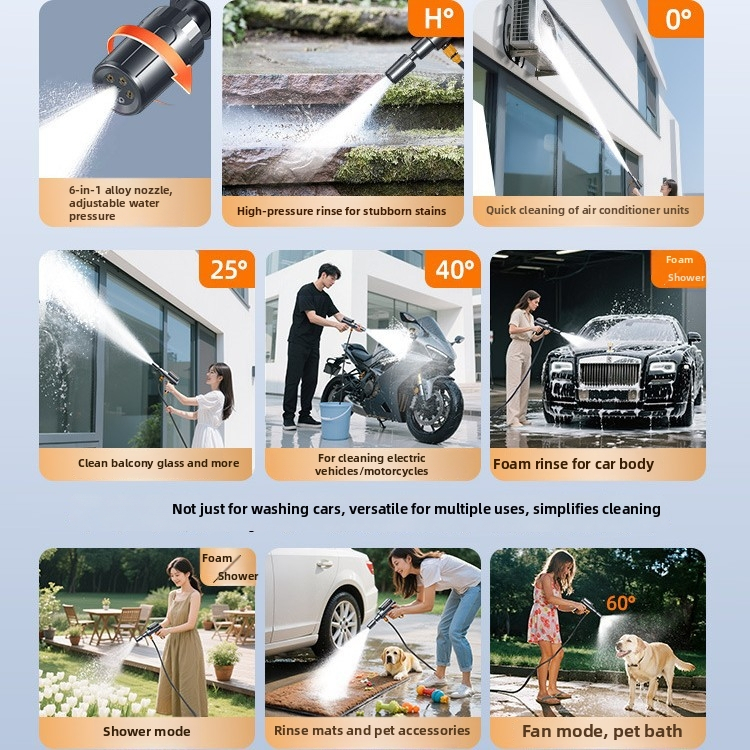 6-in-1 alloy nozzle, adjustable water pressure

H°

High-pressure rinse for stubborn stains

0°

Quick cleaning of air conditioner units

25°

Clean balcony glass and more

40°

For cleaning electric vehicles/motorcycles

Foam Shower

Foam rinse for car body

Not just for washing cars, versatile for multiple uses, simplifies cleaning

Foam Shower

Shower mode

Rinse mats and pet accessories

60°

Fan mode, pet bath