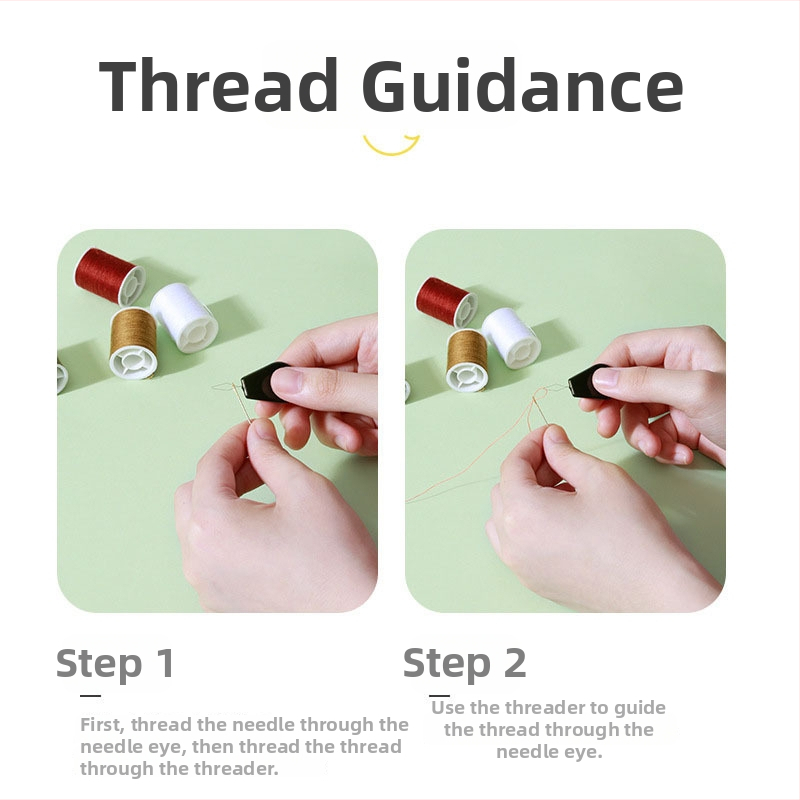 Thread Guidance

Step 1

First, thread the needle through the needle eye, then thread the thread through the threader.

Step 2

Use the threader to guide the thread through the needle eye.