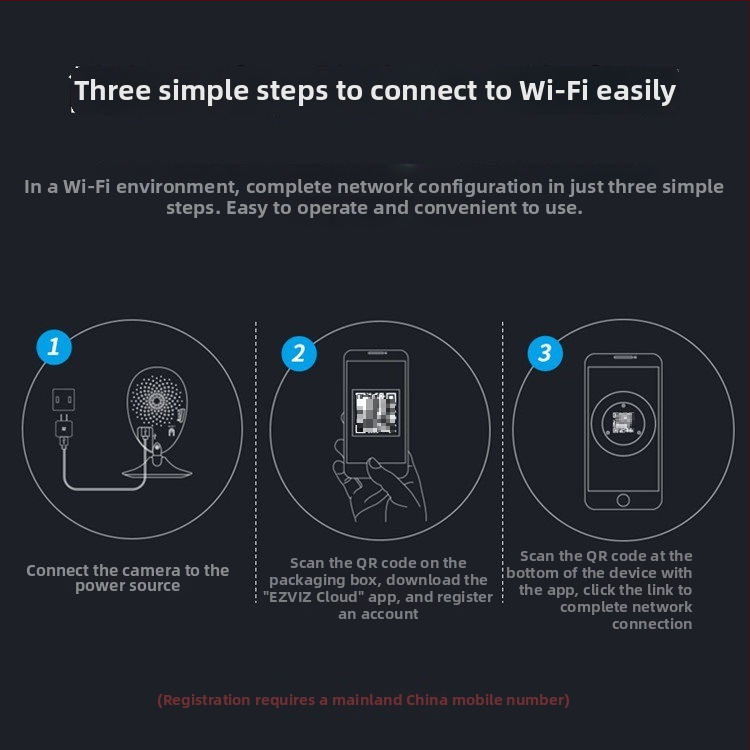 Three simple steps to connect to Wi-Fi easily

In a Wi-Fi environment, complete network configuration in just three simple steps. Easy to operate and convenient to use.

1

Connect the camera to the power source

2

Scan the QR code on the packaging box, download the "EZVIZ Cloud" app, and register an account

3

Scan the QR code at the bottom of the device with the app, click the link to complete network connection

(Registration requires a mainland China mobile number)