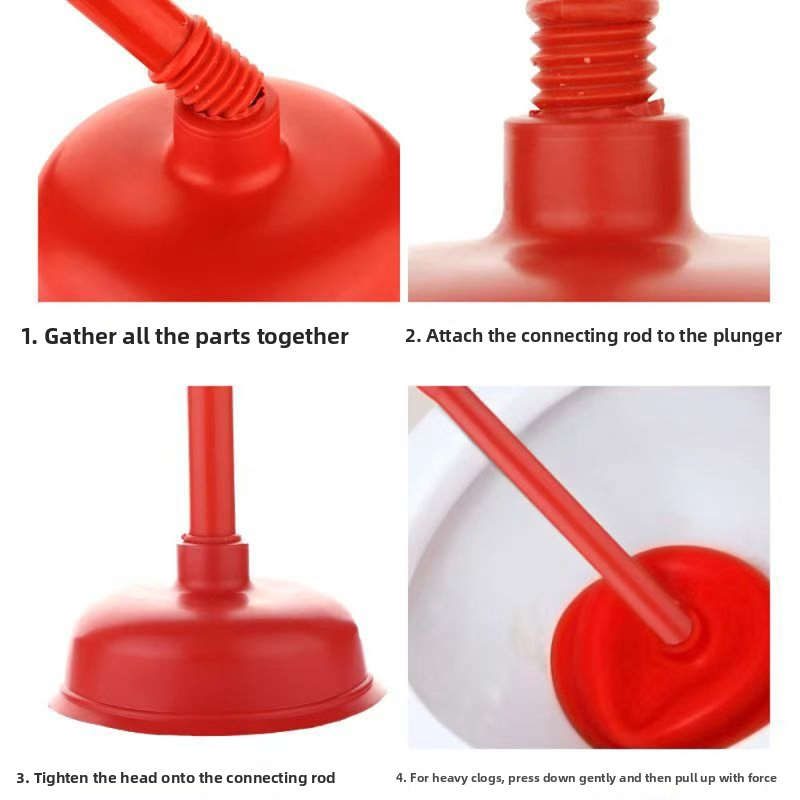 1. Gather all the parts together

2. Attach the connecting rod to the plunger

3. Tighten the head onto the connecting rod

4. For heavy clogs, press down gently and then pull up with force